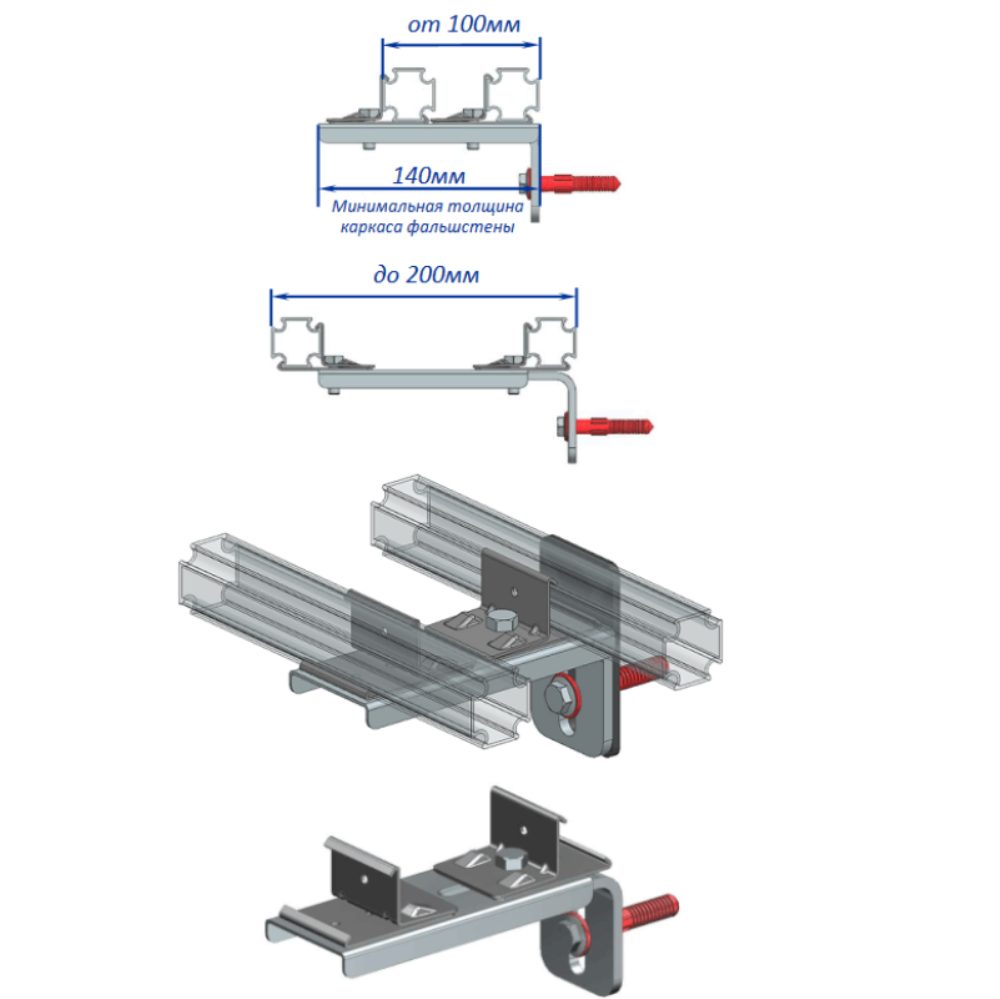 от 100мм

140мм

Минимальная толщина каркаса фальшстены

до 200мм