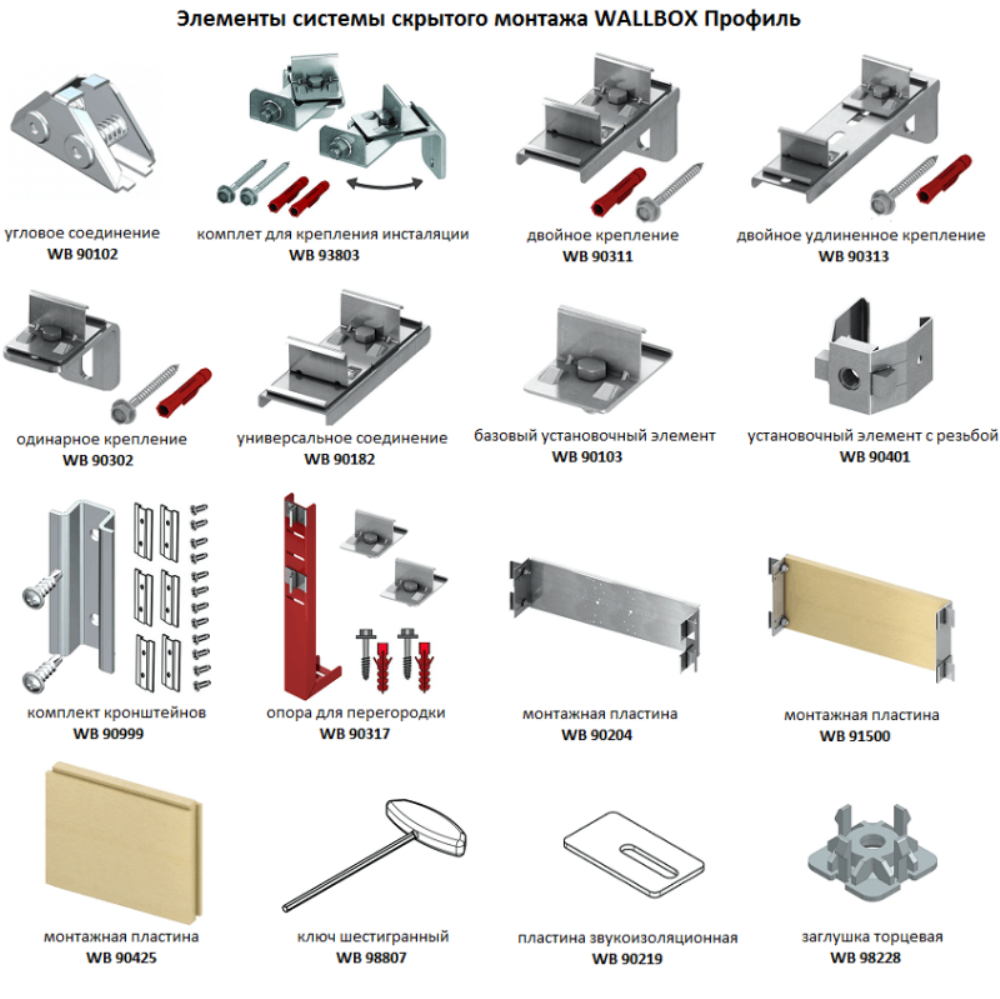 Элементы системы скрытого монтажа WALLBOX Профиль

угловое соединение
WB 90102

комплет для крепления инсталяции
WB 93803

двойное крепление
WB 90311

двойное удлиненное крепление
WB 90313

одинарное крепление
WB 90302

универсальное соединение
WB 90182

базовый установочный элемент
WB 90103

установочный элемент с резьбой
WB 90401

комплект кронштейнов
WB 90999

опора для перегородки
WB 90317

монтажная пластина
WB 90204

монтажная пластина
WB 91500

монтажная пластина
WB 90425

ключ шестигранный
WB 98807

пластина звукоизоляционная
WB 90219

заглушка торцевая
WB 98228